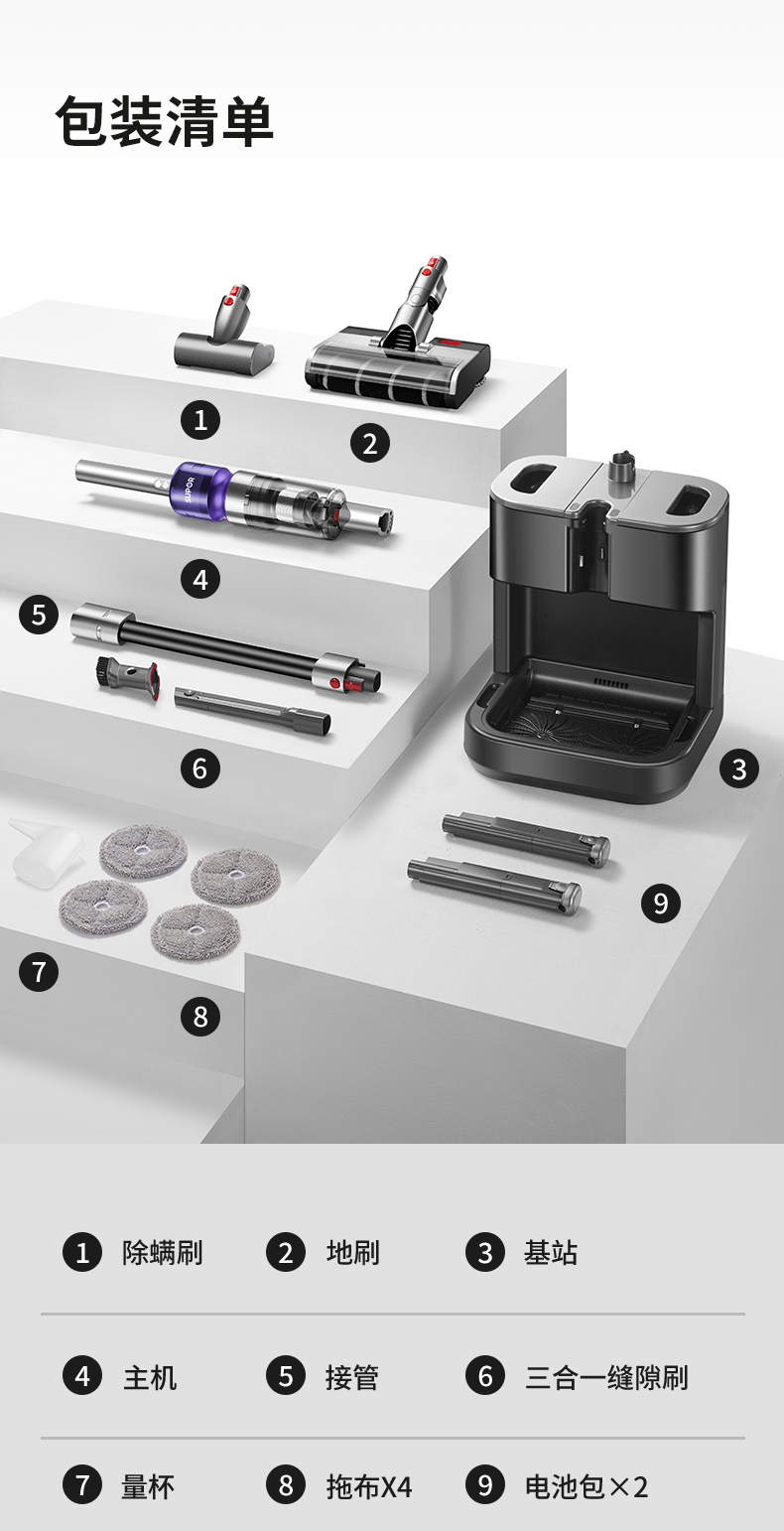 包装清单

1
2
SUPOR
4
5
6
3
9
7
8

1 除螨刷 2 地刷 3 基站

4 主机 5 接管 6 三合一缝隙刷

7 量杯 8 拖布X4 9 电池包×2